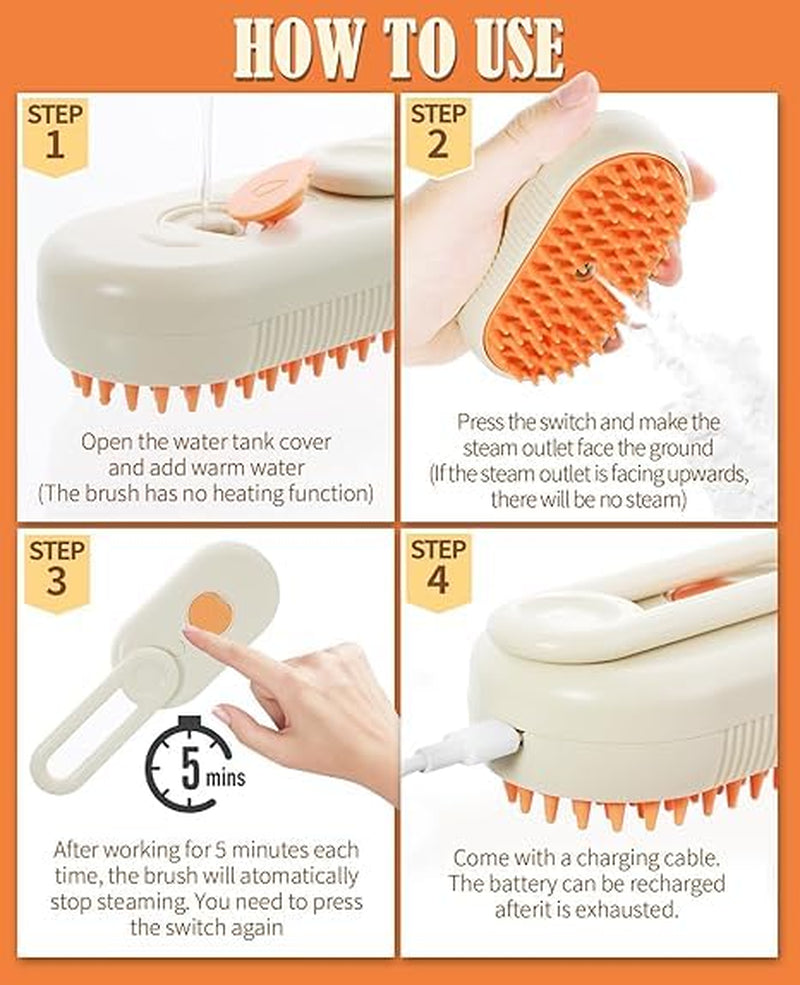 HOW TO USE

STEP 1

Open the water tank cover and add warm water (The brush has no heating function)

STEP 2

Press the switch and make the steam outlet face the ground (If the steam outlet is facing upwards, there will be no steam)

STEP 3

5 mins

After working for 5 minutes each time, the brush will atomatically stop steaming. You need to press the switch again

STEP 4

Come with a charging cable. The battery can be recharged afterit is exhausted.